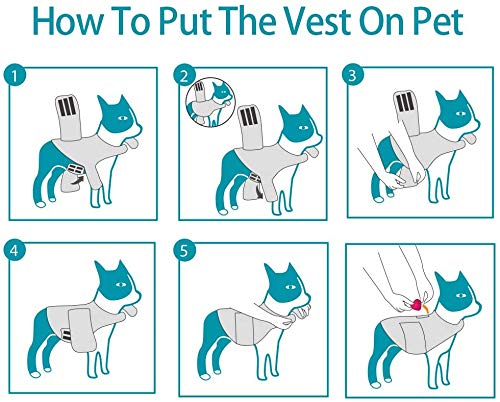 How To Put The Vest On Pet

1

2

3

4

5