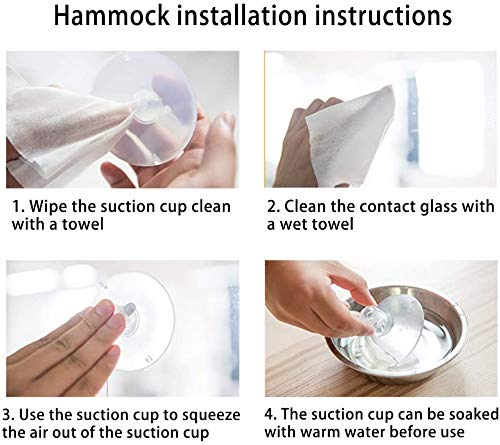 Hammock installation instructions

1. Wipe the suction cup clean with a towel

2. Clean the contact glass with a wet towel

3. Use the suction cup to squeeze the air out of the suction cup

4. The suction cup can be soaked with warm water before use