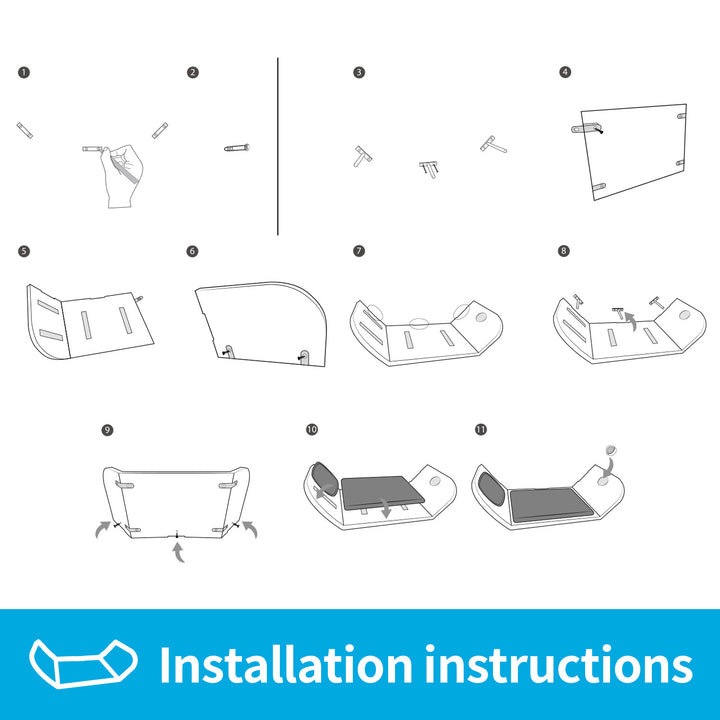 1

2

3

4

5

6

7

8

9

10

11

Installation instructions